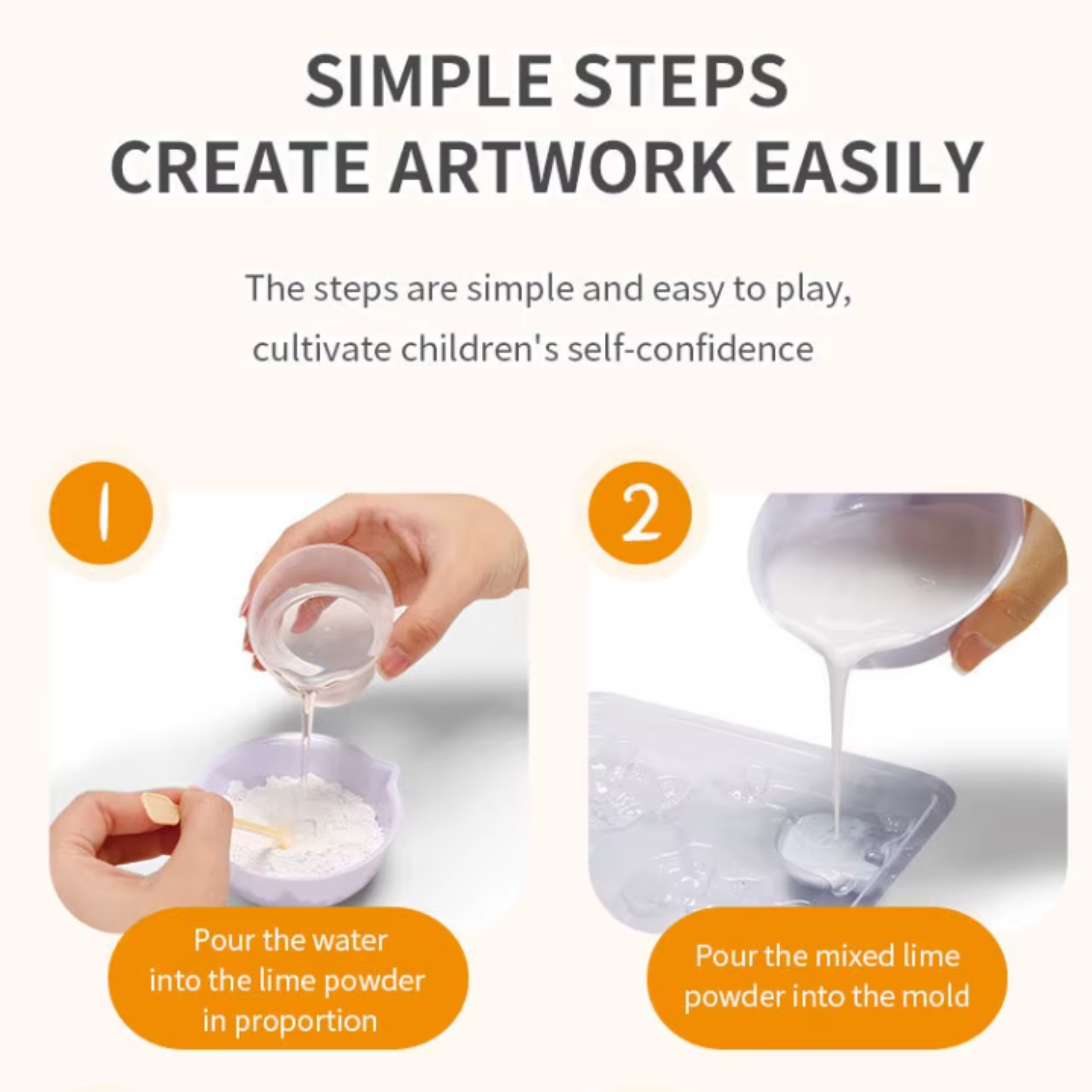 SIMPLE STEPS
CREATE ARTWORK EASILY

The steps are simple and easy to play, cultivate children's self-confidence

1

Pour the water into the lime powder in proportion

2

Pour the mixed lime powder into the mold